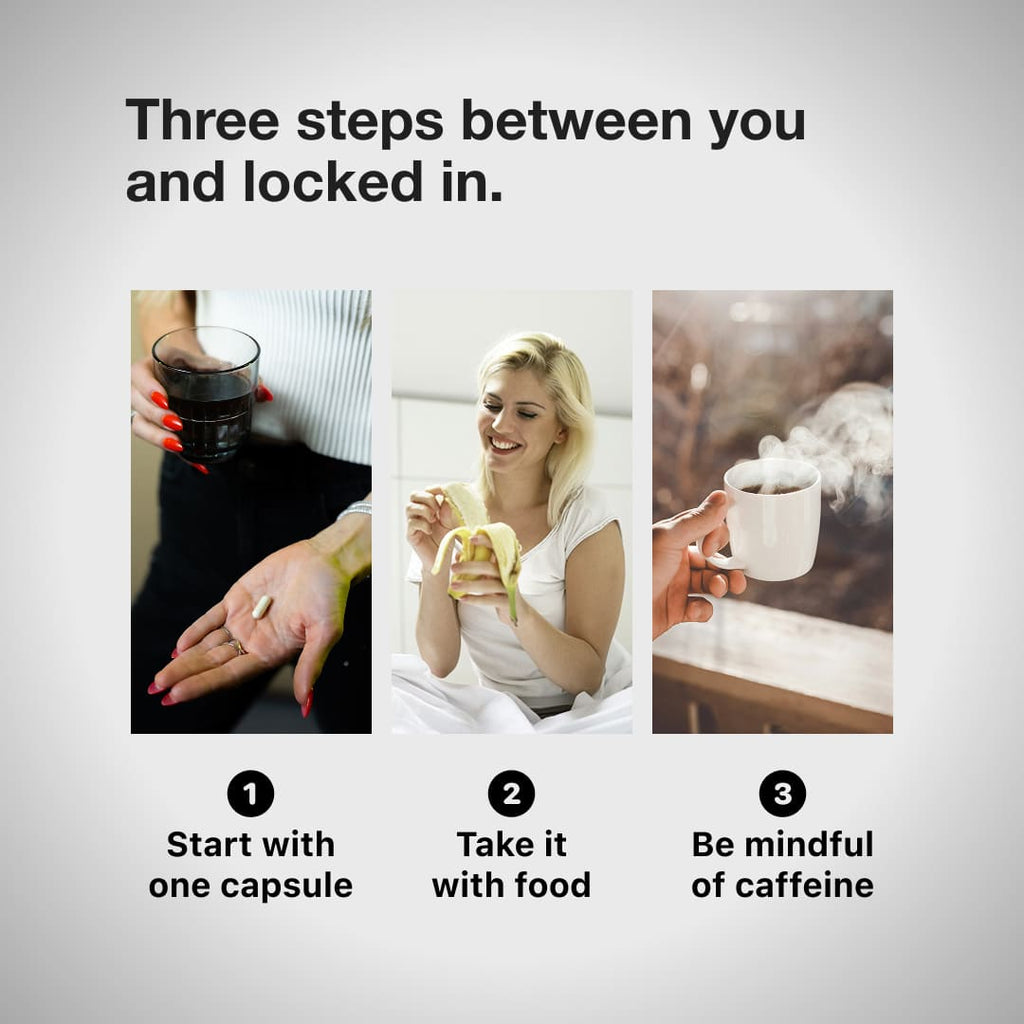 Three steps between you and locked in.

1
Start with one capsule

2
Take it with food

3
Be mindful of caffeine